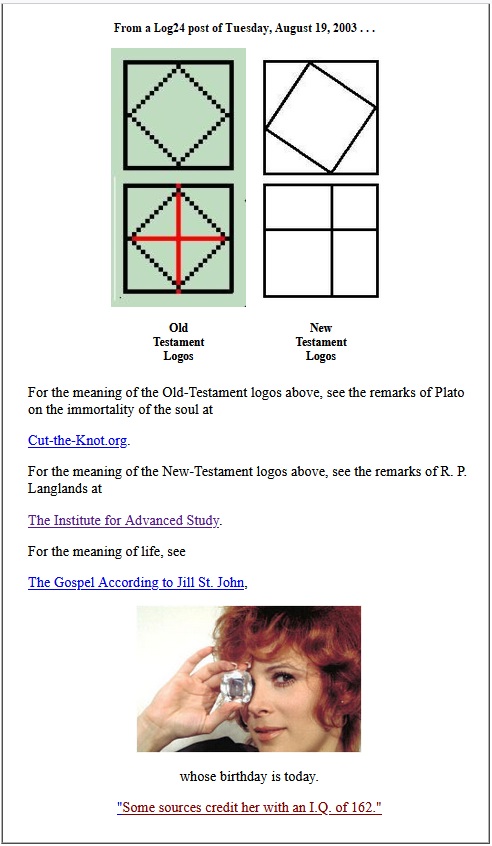 From a Log24 post of Tuesday, August 19, 2003 . . .

Old Testament Logos

New Testament Logos

For the meaning of the Old-Testament logos above, see the remarks of Plato on the immortality of the soul at

Cut-the-Knot.org.

For the meaning of the New-Testament logos above, see the remarks of R. P. Langlands at

The Institute for Advanced Study.

For the meaning of life, see

The Gospel According to Jill St. John,

whose birthday is today.

"Some sources credit her with an I.Q. of 162."